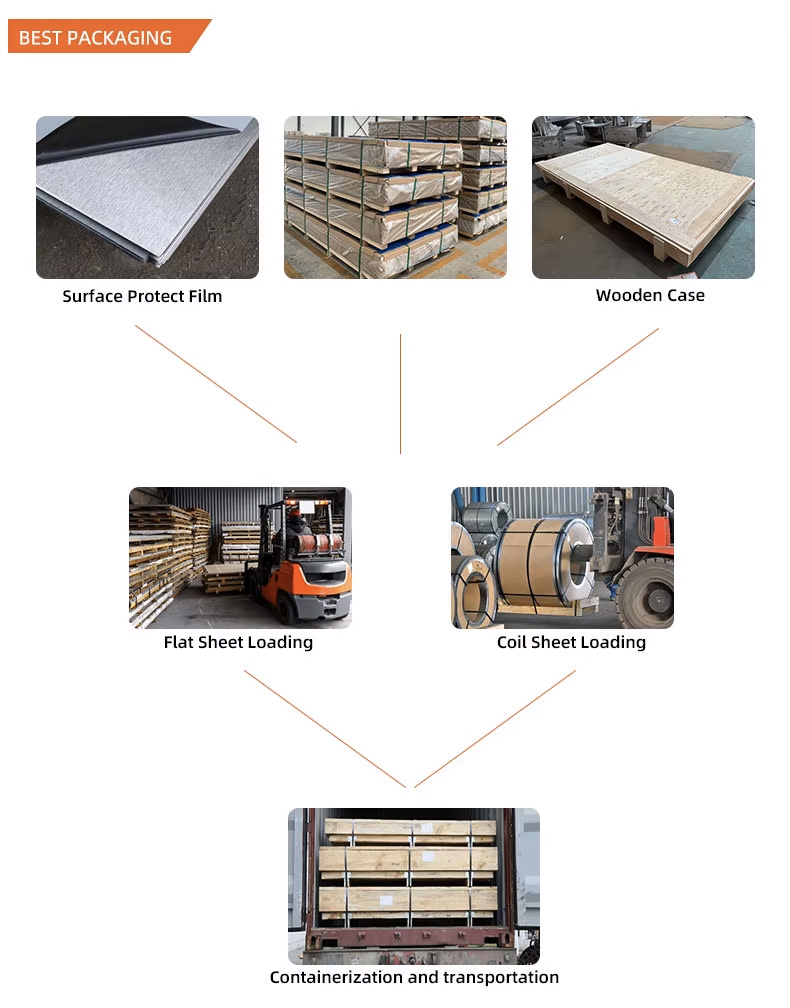 BEST PACKAGING

Surface Protect Film

Wooden Case

Flat Sheet Loading

Coil Sheet Loading

Containerization and transportation